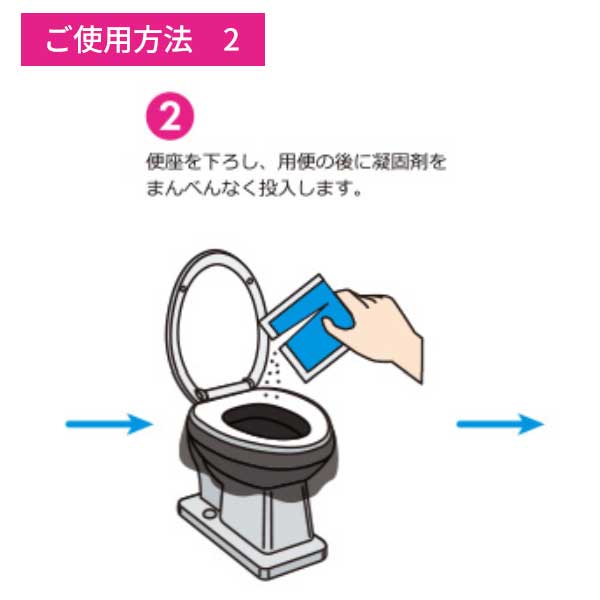 ご使用方法　2

2

便座を下ろし、用便の後に凝固剤をまんべんなく投入します。