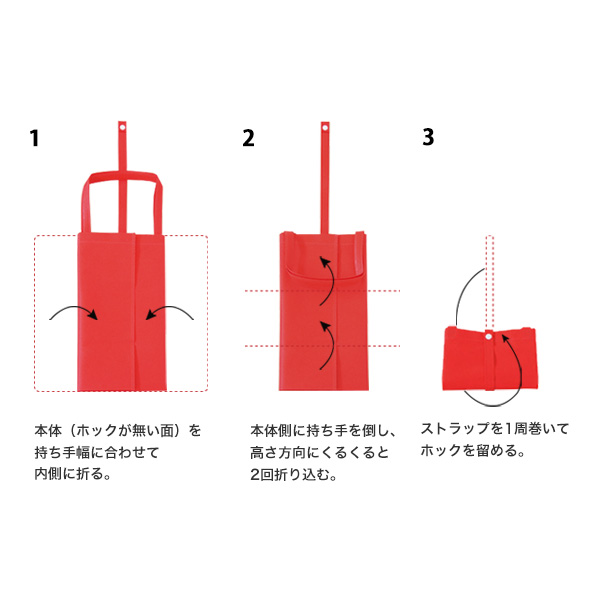 1

本体（ホックが無い面）を持ち手幅に合わせて内側に折る。

2

本体側に持ち手を倒し、高さ方向にくるくると2回折り込む。

3

ストラップを1周巻いてホックを留める。