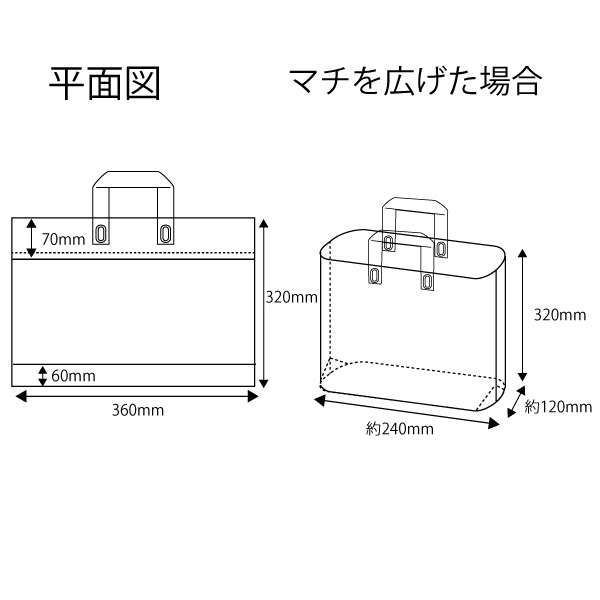 平面図

70mm

320mm

60mm

360mm

マチを広げた場合

320mm

約120mm

約240mm